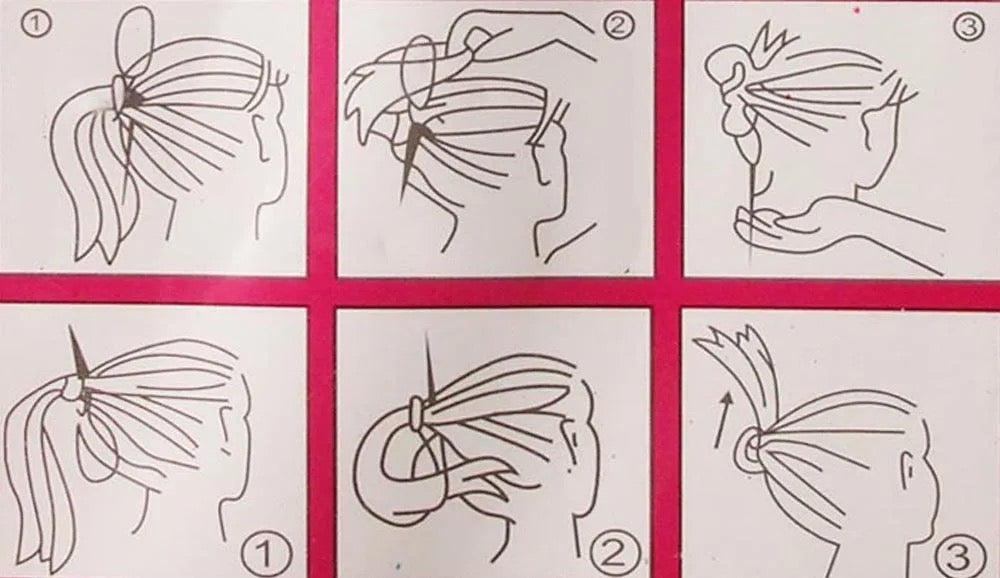 ①
②
③
①
②
③