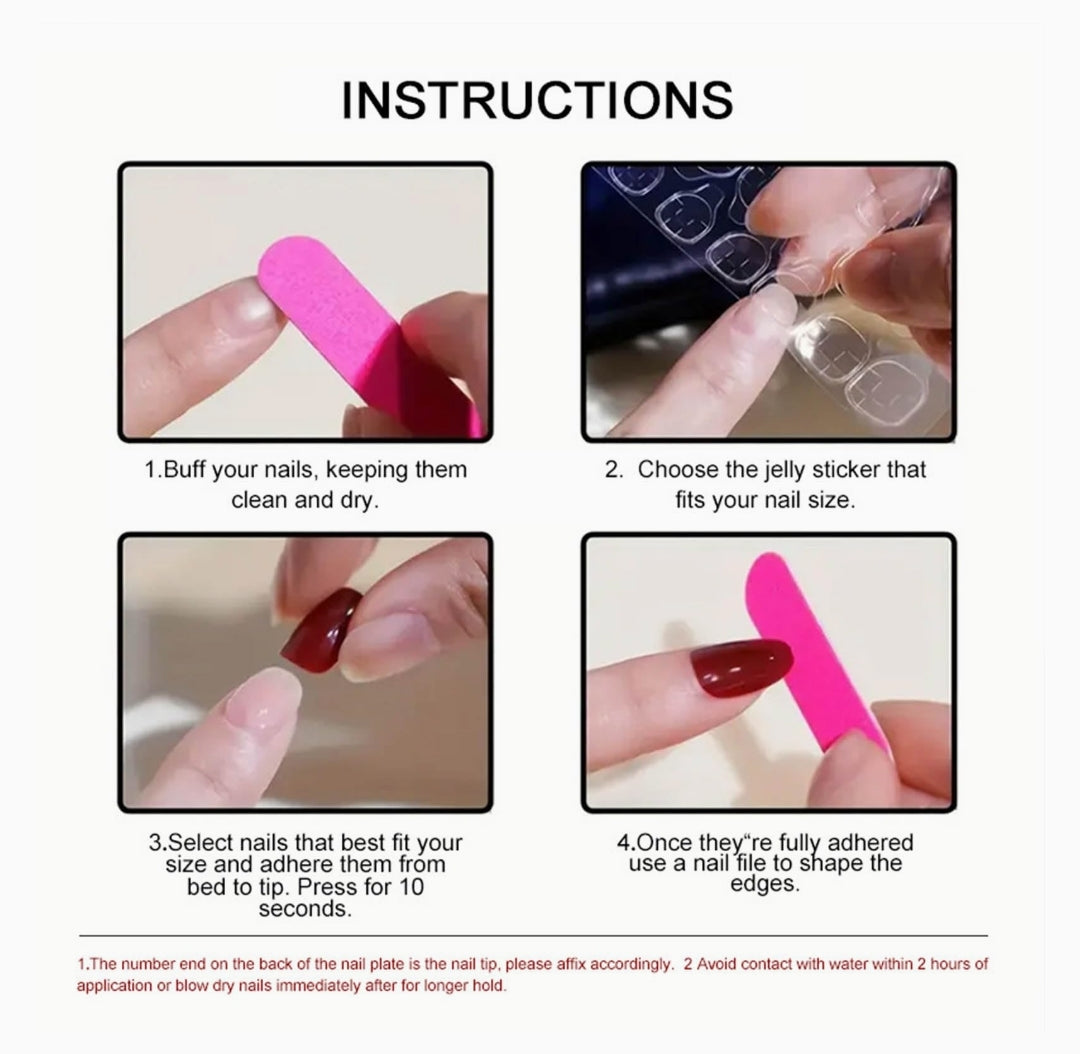 INSTRUCTIONS

1.Buff your nails, keeping them clean and dry.

2. Choose the jelly sticker that fits your nail size.

3.Select nails that best fit your size and adhere them from bed to tip. Press for 10 seconds.

4.Once they"re fully adhered use a nail file to shape the edges.

1.The number end on the back of the nail plate is the nail tip, please affix accordingly. 2 Avoid contact with water within 2 hours of application or blow dry nails immediately after for longer hold.